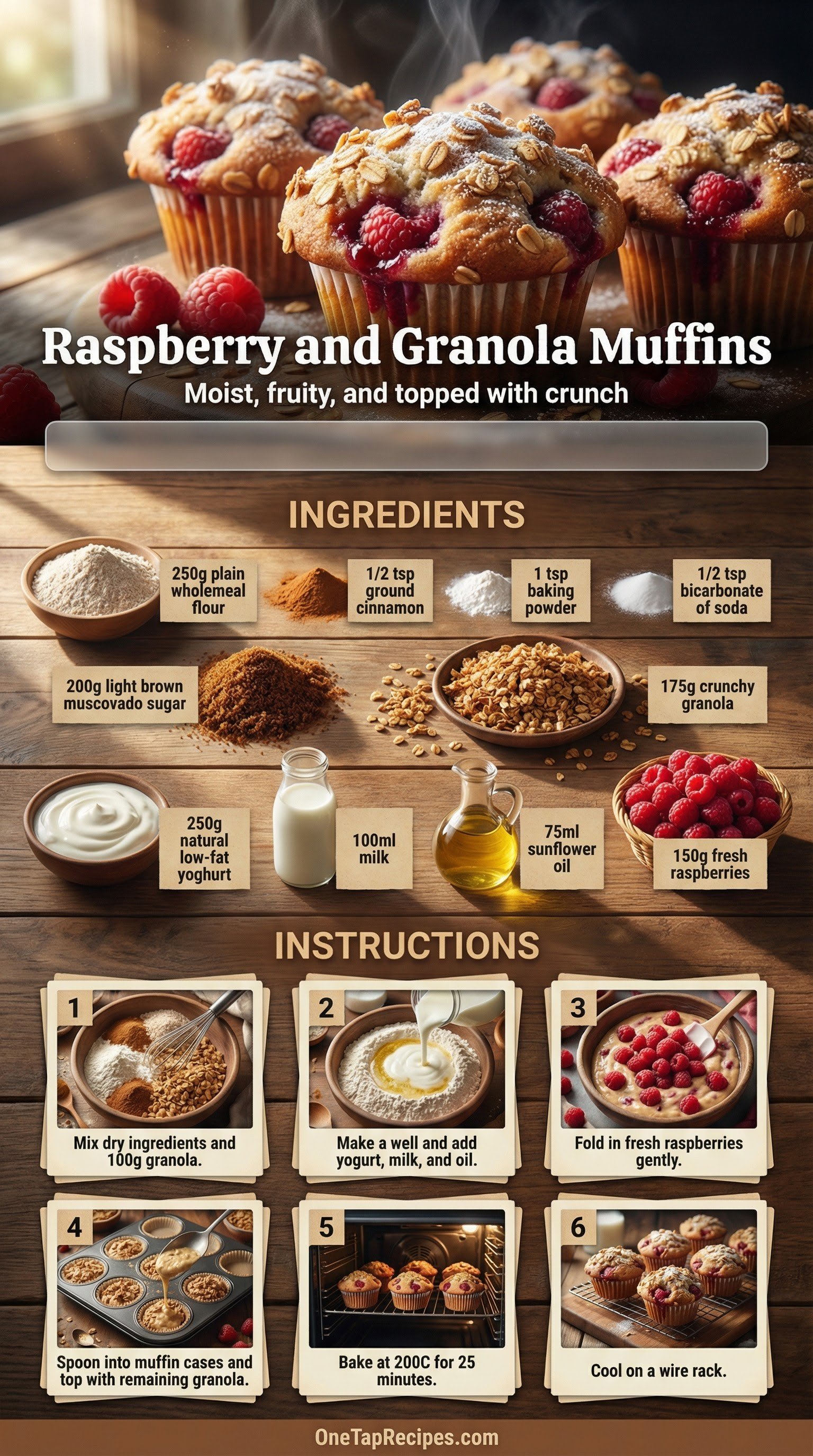 Raspberry and Granola Muffins

Moist, fruity, and topped with crunch

INGREDIENTS

250g plain wholemeal flour

1/2 tsp ground cinnamon

1 tsp baking powder

1/2 tsp bicarbonate of soda

200g light brown muscovado sugar

175g crunchy granola

250g natural low-fat yoghurt

100ml milk

75ml sunflower oil

150g fresh raspberries

INSTRUCTIONS

1 Mix dry ingredients and 100g granola.

2 Make a well and add yogurt, milk, and oil.

3 Fold in fresh raspberries gently.

4 Spoon into muffin cases and top with remaining granola.

5 Bake at 200C for 25 minutes.

6 Cool on a wire rack.

OneTapRecipes.com