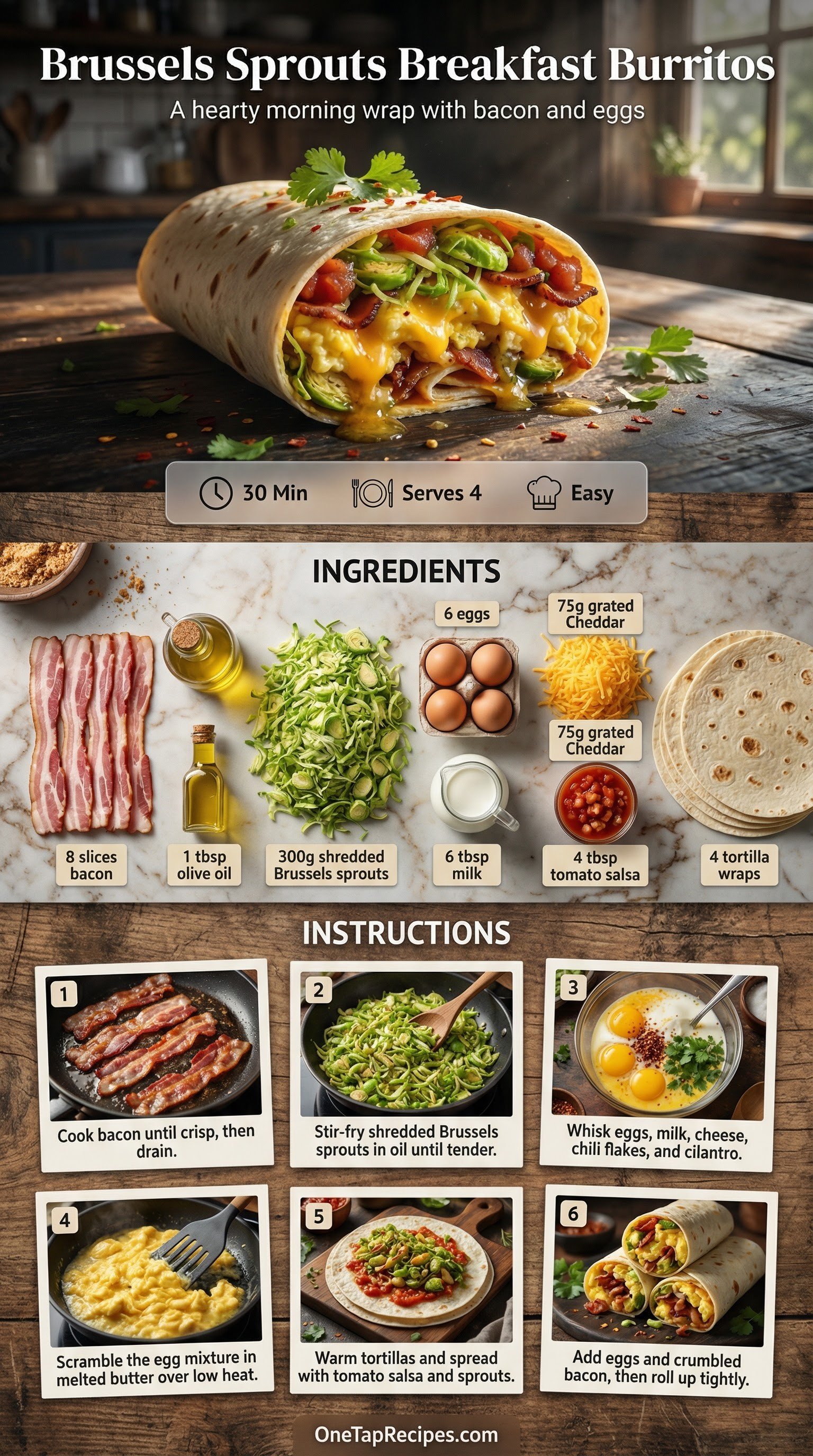 Brussels Sprouts Breakfast Burritos

A hearty morning wrap with bacon and eggs

30 Min Serves 4 Easy

INGREDIENTS

6 eggs

75g grated Cheddar

75g grated Cheddar

8 slices bacon

1 tbsp olive oil

300g shredded Brussels sprouts

6 tbsp milk

4 tbsp tomato salsa

4 tortilla wraps

INSTRUCTIONS

1
Cook bacon until crisp, then drain.

2
Stir-fry shredded Brussels sprouts in oil until tender.

3
Whisk eggs, milk, cheese, chili flakes, and cilantro.

4
Scramble the egg mixture in melted butter over low heat.

5
Warm tortillas and spread with tomato salsa and sprouts.

6
Add eggs and crumbled bacon, then roll up tightly.

OneTapRecipes.com