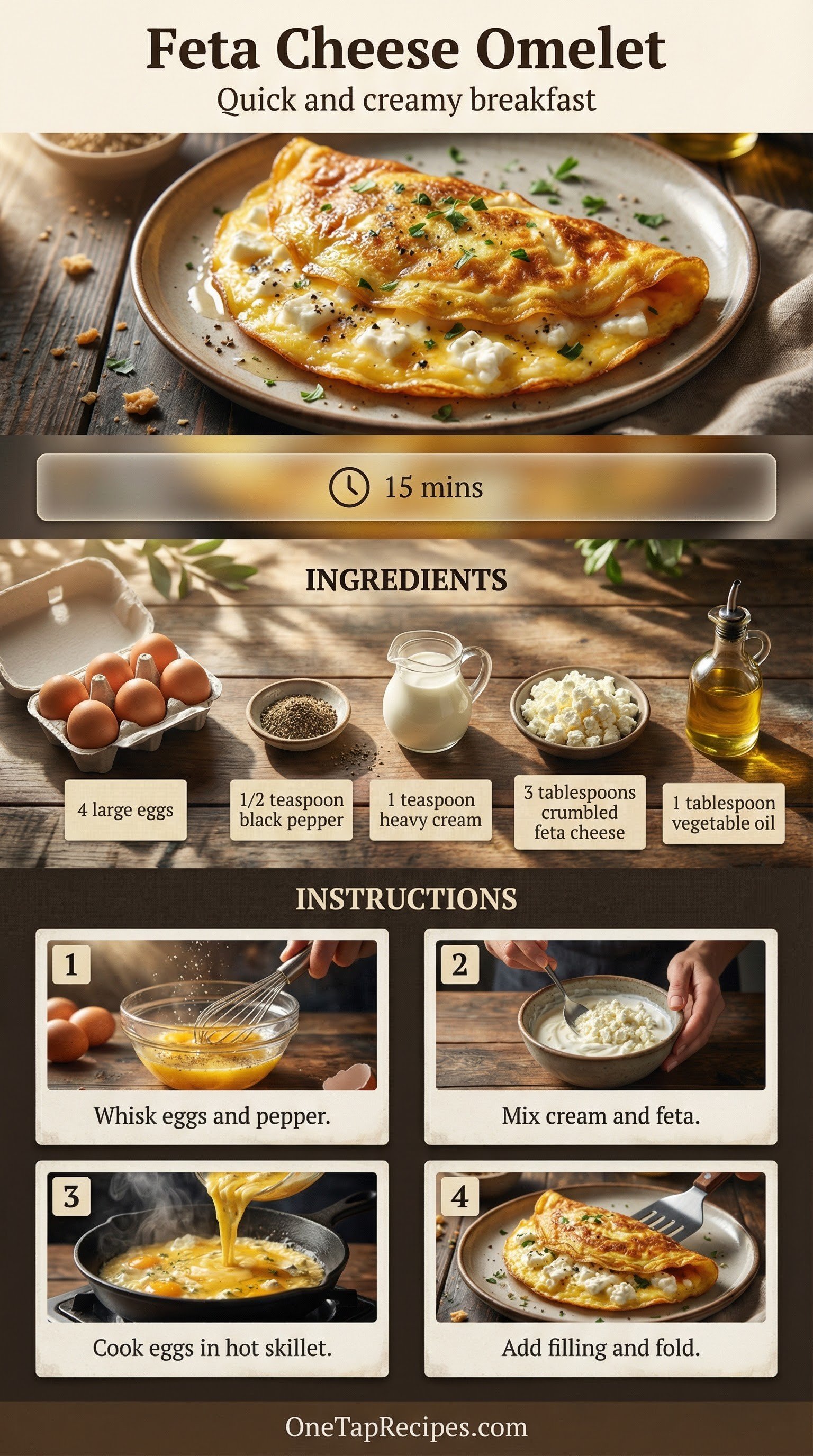 Feta Cheese Omelet
Quick and creamy breakfast

15 mins

INGREDIENTS

4 large eggs

1/2 teaspoon black pepper

1 teaspoon heavy cream

3 tablespoons crumbled feta cheese

1 tablespoon vegetable oil

INSTRUCTIONS

1
Whisk eggs and pepper.

2
Mix cream and feta.

3
Cook eggs in hot skillet.

4
Add filling and fold.

OneTapRecipes.com