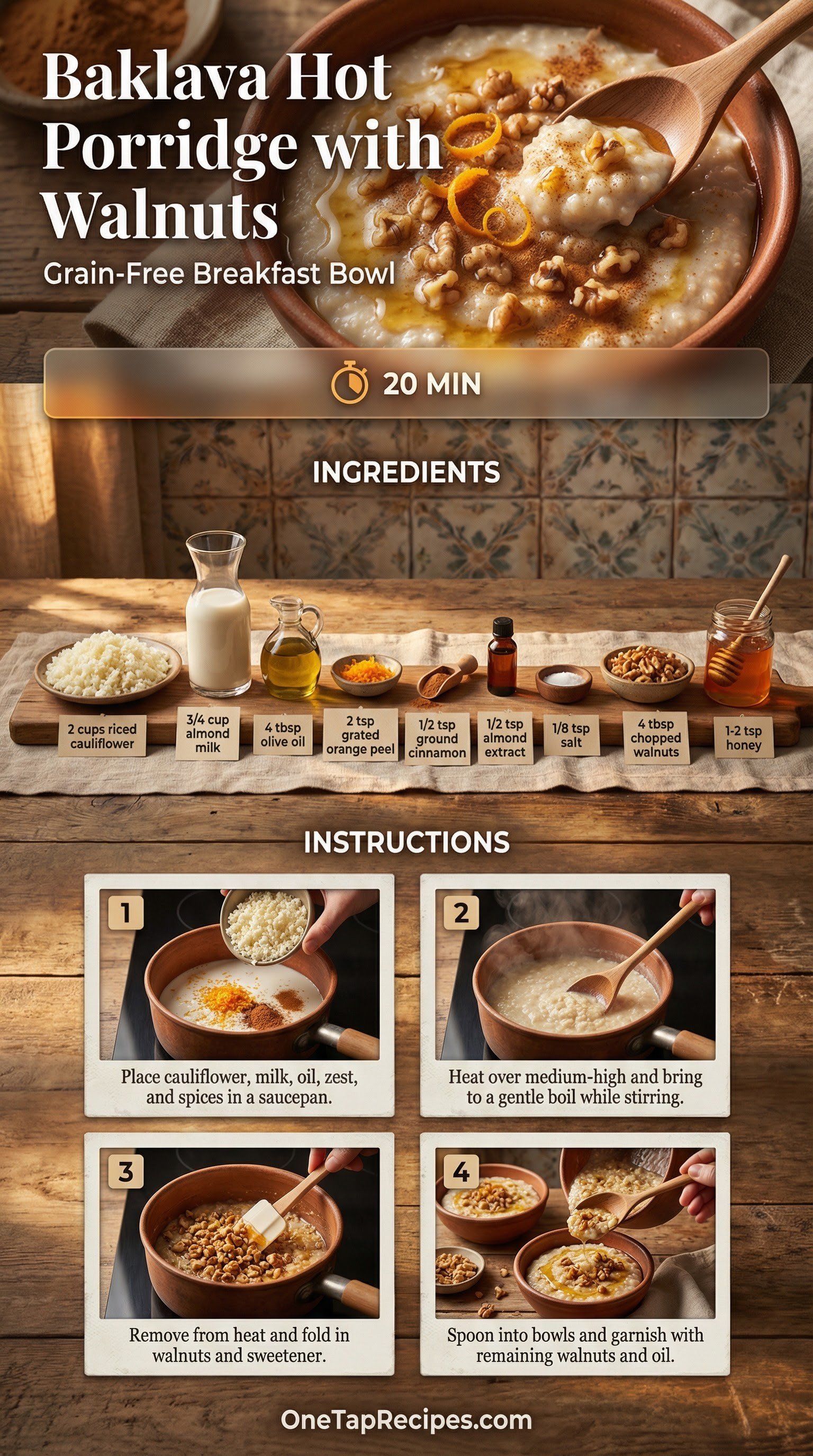 Baklava Hot Porridge with Walnuts

Grain-Free Breakfast Bowl

20 MIN

INGREDIENTS

2 cups riced cauliflower

3/4 cup almond milk

4 tbsp olive oil

2 tsp grated orange peel

1/2 tsp ground cinnamon

1/2 tsp almond extract

1/8 tsp salt

4 tbsp chopped walnuts

1-2 tsp honey

INSTRUCTIONS

1
Place cauliflower, milk, oil, zest, and spices in a saucepan.

2
Heat over medium-high and bring to a gentle boil while stirring.

3
Remove from heat and fold in walnuts and sweetener.

4
Spoon into bowls and garnish with remaining walnuts and oil.

OneTapRecipes.com